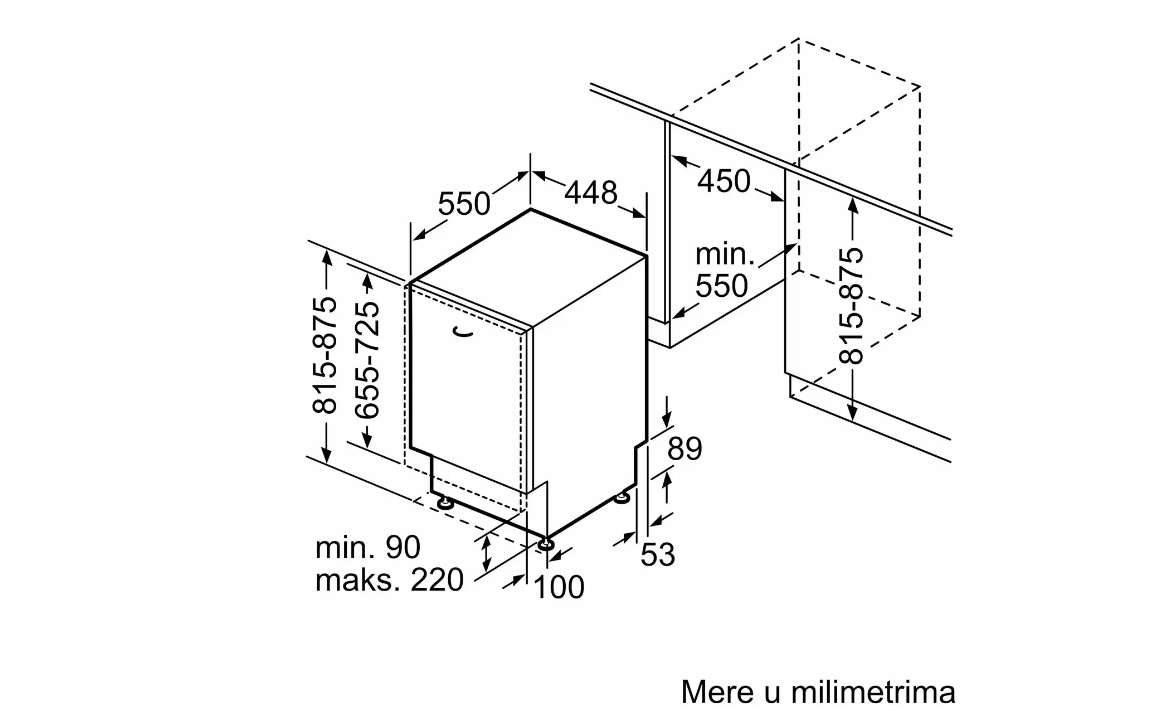 550
448
450
min. 550
815-875
815-875
655-725
89
53
min. 90
maks. 220
100

Mere u milimetrima